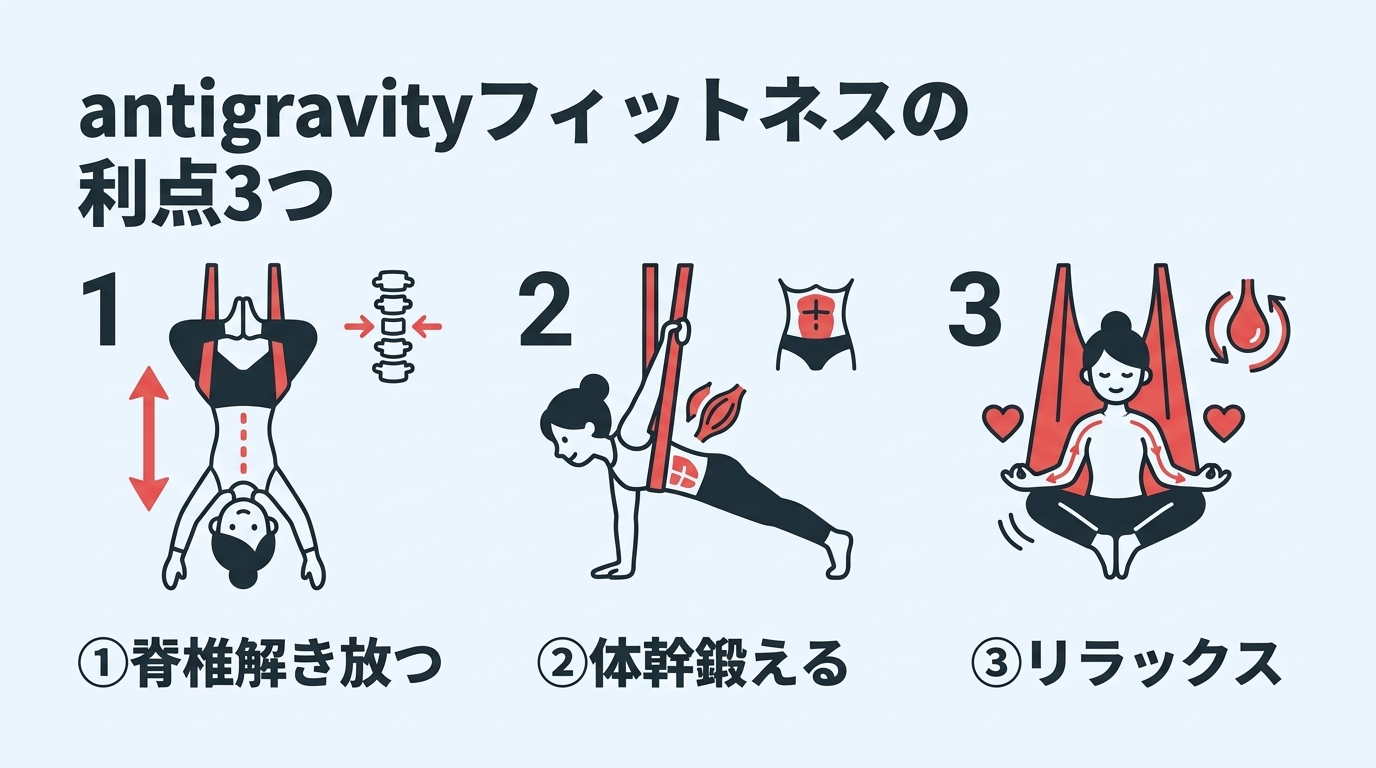 antigravityフィットネスの利点3つ

1

2

3

①脊椎解き放つ

②体幹鍛える

③リラックス