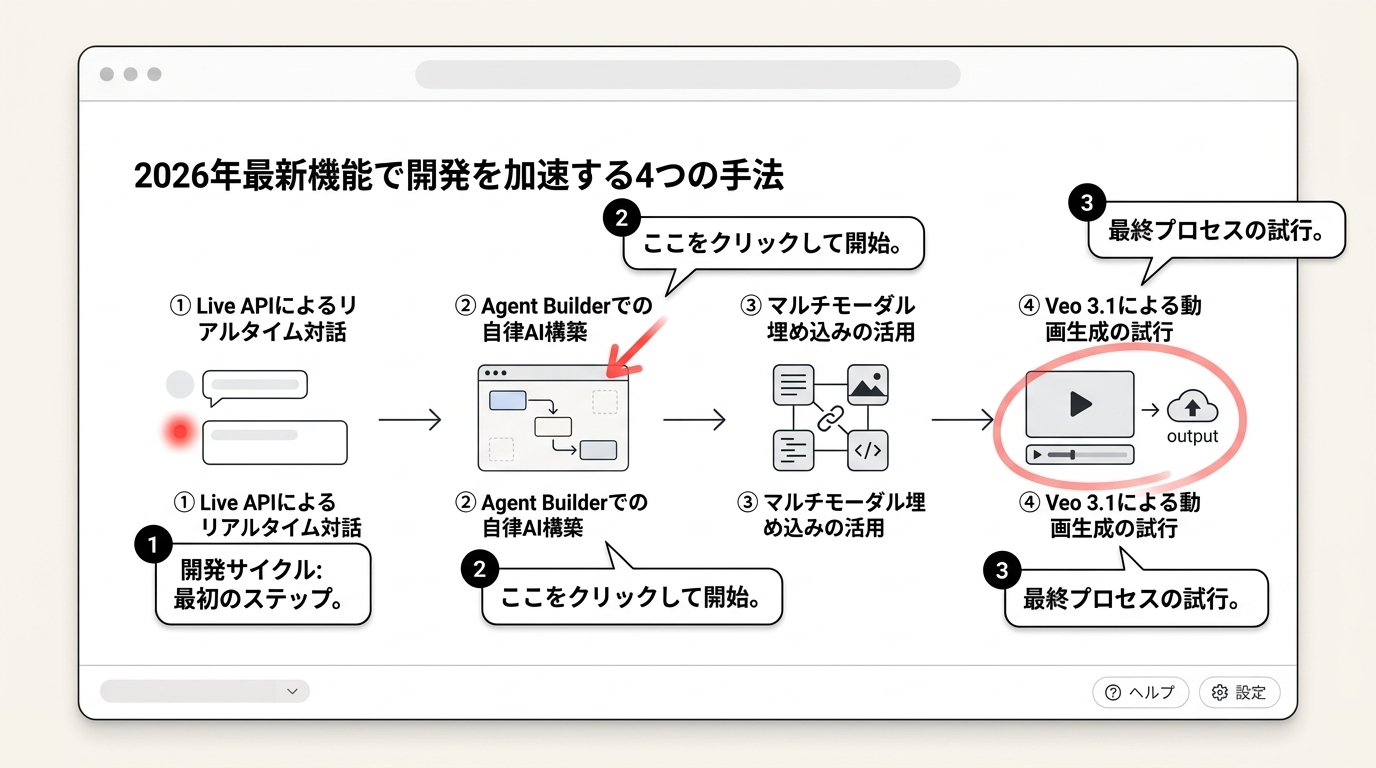 2026年最新機能で開発を加速する4つの手法

2 ここをクリックして開始。

3 最終プロセスの試行。

① Live APIによるリアルタイム対話

② Agent Builderでの自律AI構築

③ マルチモーダル埋め込みの活用

④ Veo 3.1による動画生成の試行

output

① Live APIによるリアルタイム対話

② Agent Builderでの自律AI構築

③ マルチモーダル埋め込みの活用

④ Veo 3.1による動画生成の試行

1 開発サイクル: 最初のステップ。

2 ここをクリックして開始。

3 最終プロセスの試行。

ヘルプ

設定